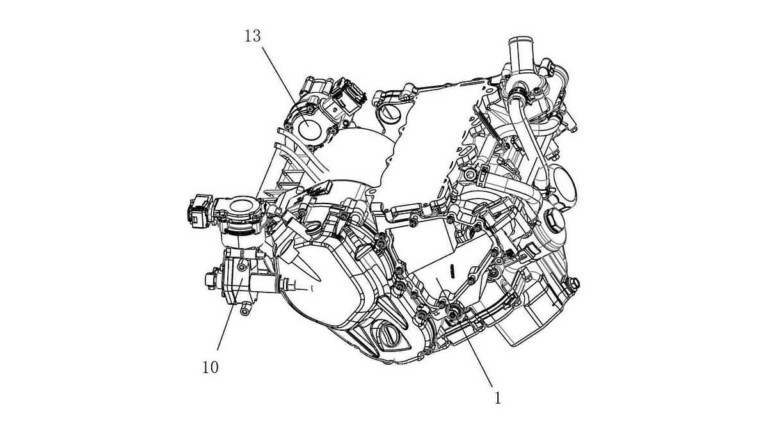 13

10

1